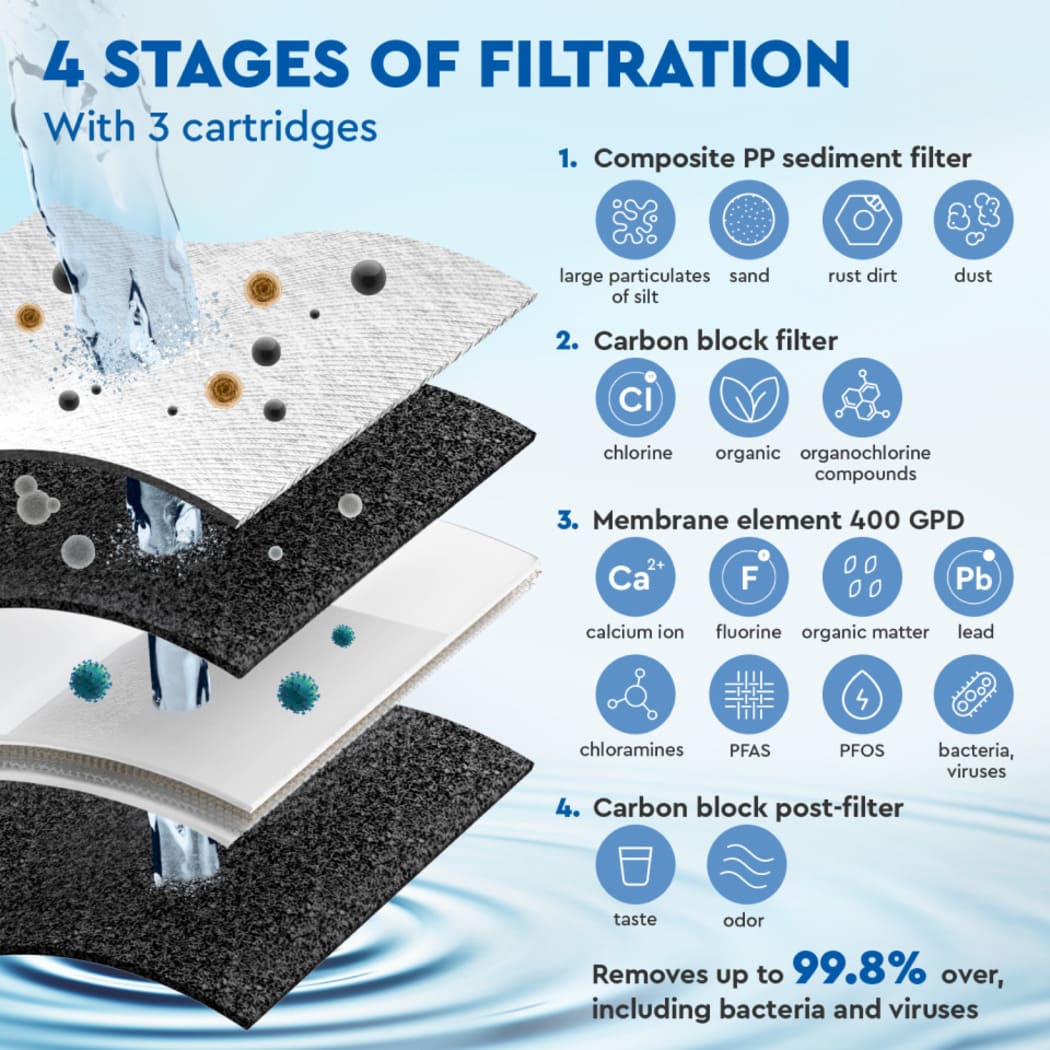 4 STAGES OF FILTRATION
With 3 cartridges

1. Composite PP sediment filter

large particulates of silt
sand
rust dirt
dust

2. Carbon block filter

Cl
chlorine
organic
organochlorine compounds

3. Membrane element 400 GPD

$Ca^{2+}$
calcium ion
F
fluorine
organic matter
Pb
lead
chloramines
PFAS
PFOS
bacteria, viruses

4. Carbon block post-filter

taste
odor

Removes up to 99.8% over, including bacteria and viruses