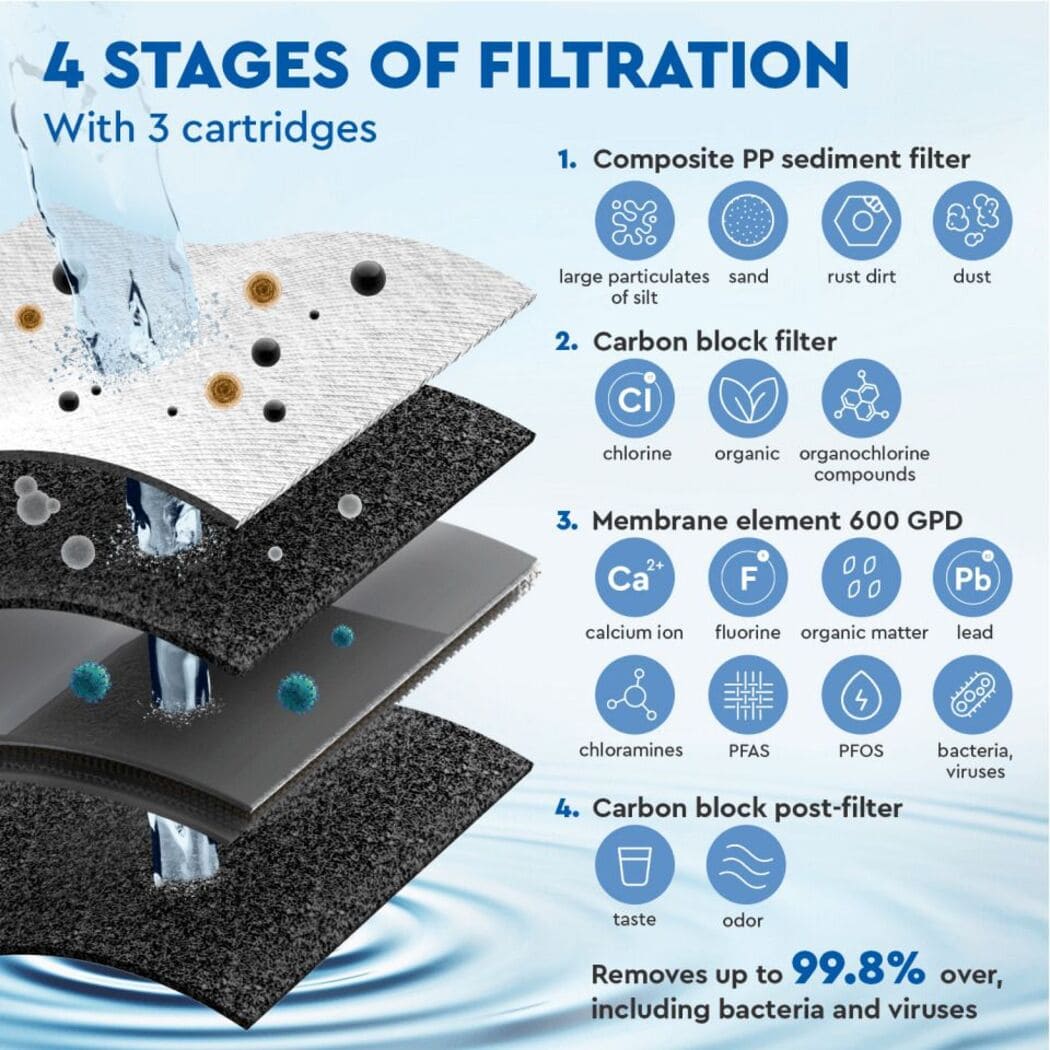 4 STAGES OF FILTRATION
With 3 cartridges

1. Composite PP sediment filter

large particulates of silt
sand
rust dirt
dust

2. Carbon block filter

Cl
chlorine
organic
organochlorine compounds

3. Membrane element 600 GPD

$Ca^{2+}$
calcium ion
F
fluorine
organic matter
Pb
lead
chloramines
PFAS
PFOS
bacteria, viruses

4. Carbon block post-filter

taste
odor

Removes up to 99.8% over, including bacteria and viruses